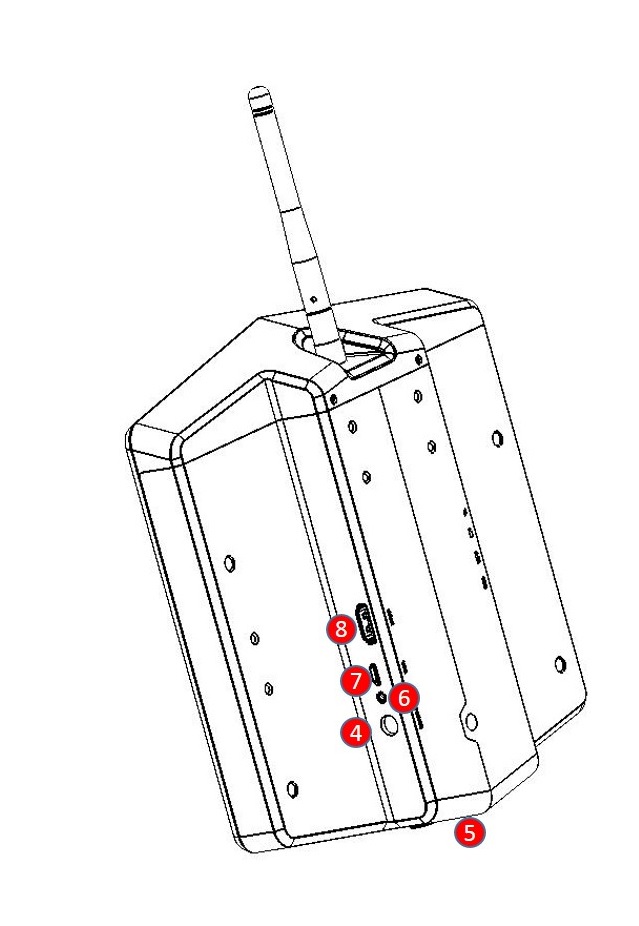 8
7
6
4
5